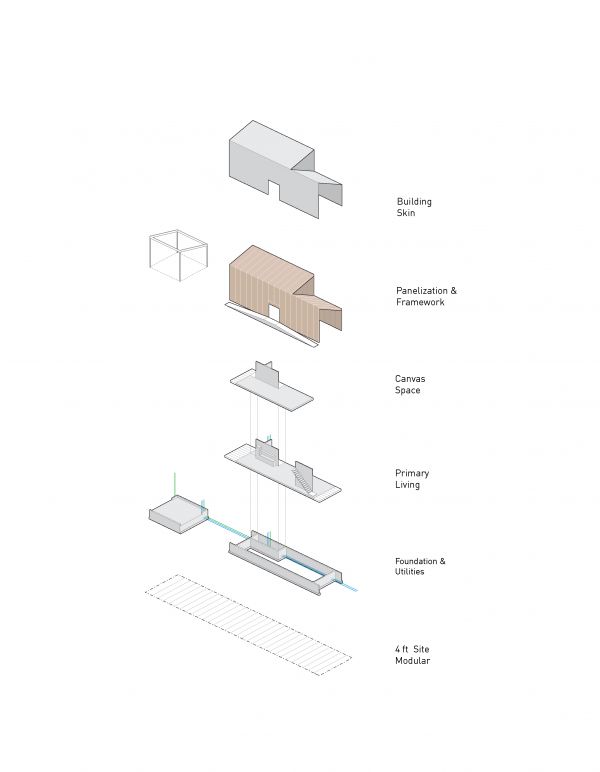 Building Skin

Panelization & Framework

Canvas Space

Primary Living

Foundation & Utilities

4 ft Site Modular